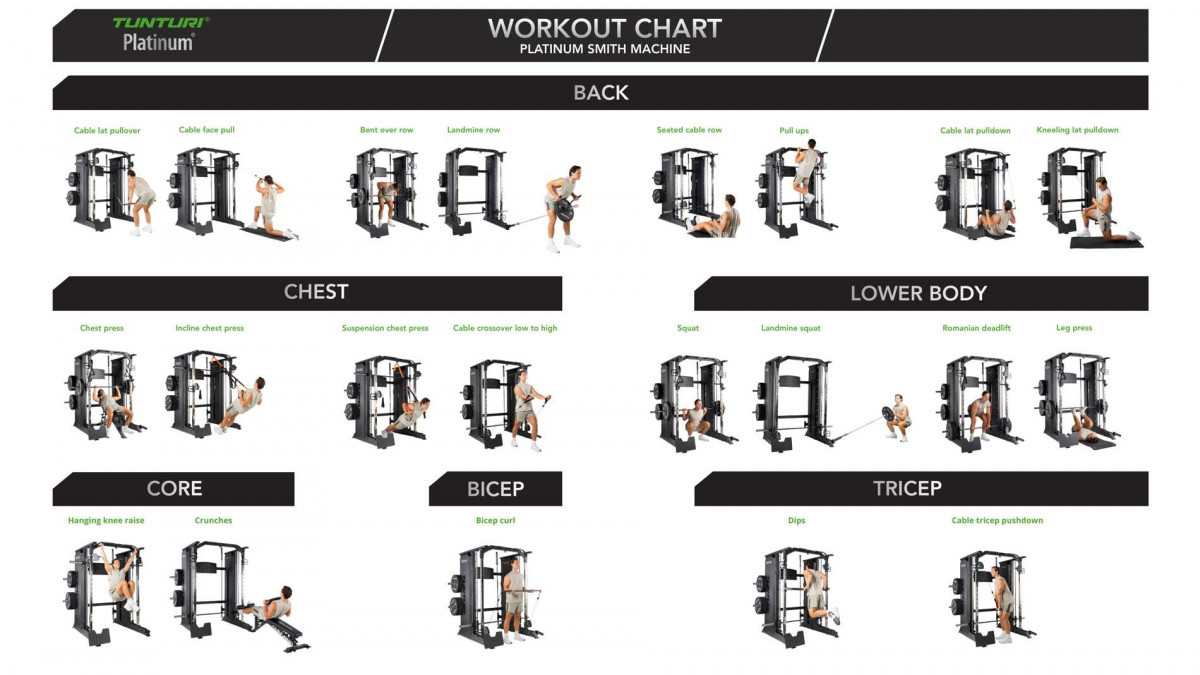 TUNTURI®
Platinum®

WORKOUT CHART
PLATINUM SMITH MACHINE

BACK

Cable lat pullover
Cable face pull
Bent over row
Landmine row
Seated cable row
Pull ups
Cable lat pulldown
Kneeling lat pulldown

CHEST

Chest press
Incline chest press
Suspension chest press
Cable crossover low to high

LOWER BODY

Squat
Landmine squat
Romanian deadlift
Leg press

CORE

Hanging knee raise
Crunches

BICEP

Bicep curl

TRICEP

Dips
Cable tricep pushdown